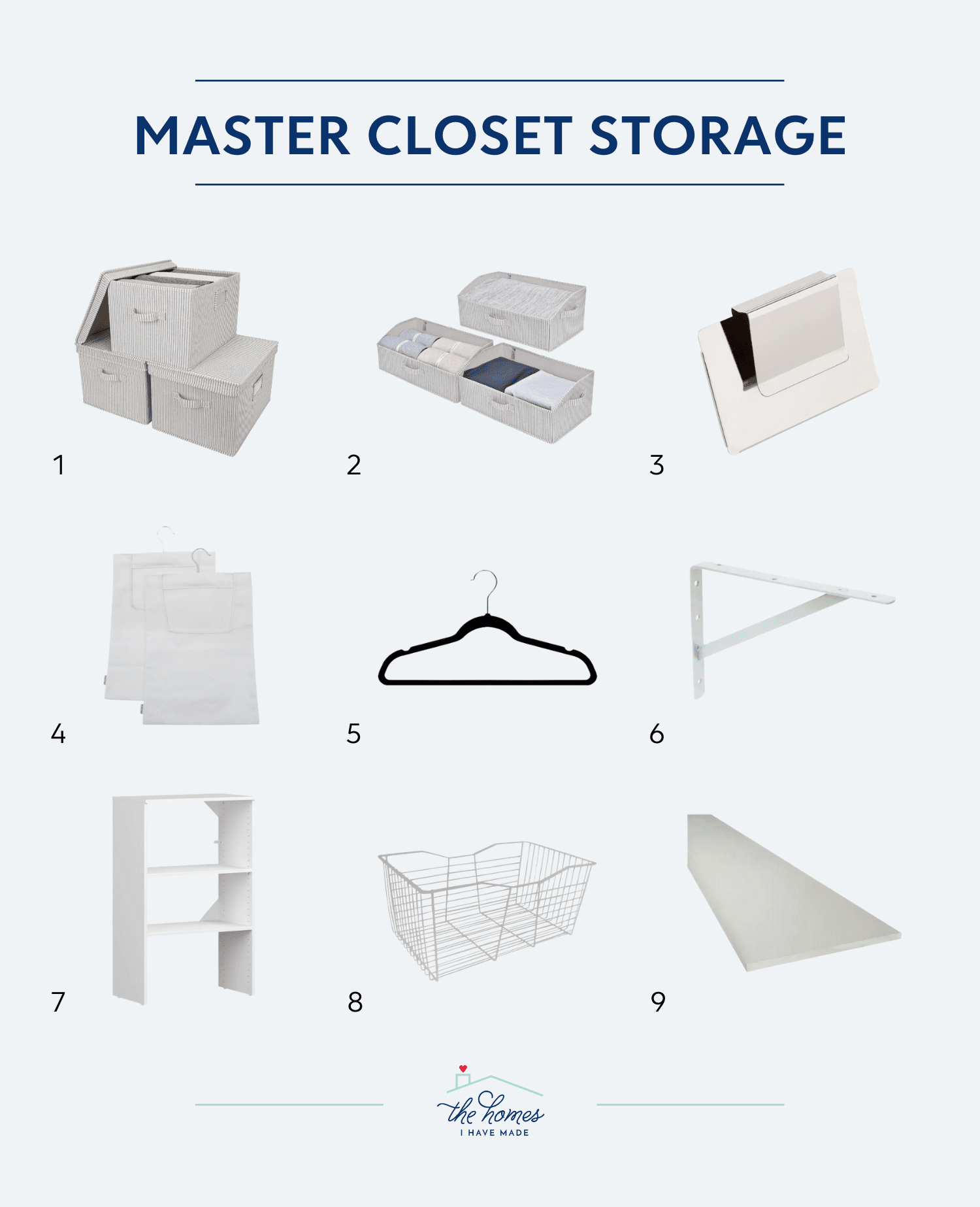 MASTER CLOSET STORAGE

1

2

3

4

5

6

7

8

9

the homes
I HAVE MADE