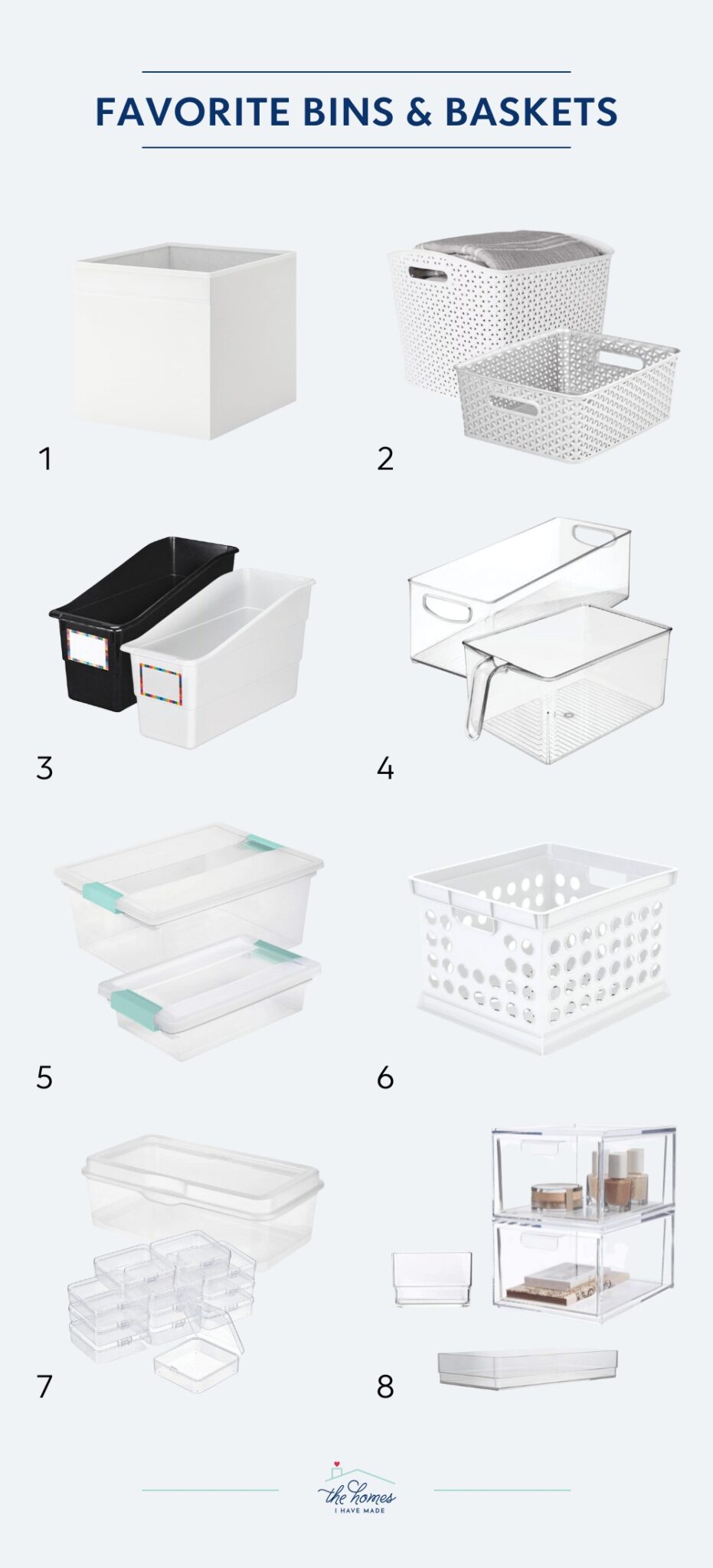 FAVORITE BINS & BASKETS

1

2

3

4

5

6

7

8

the homes
I HAVE MADE